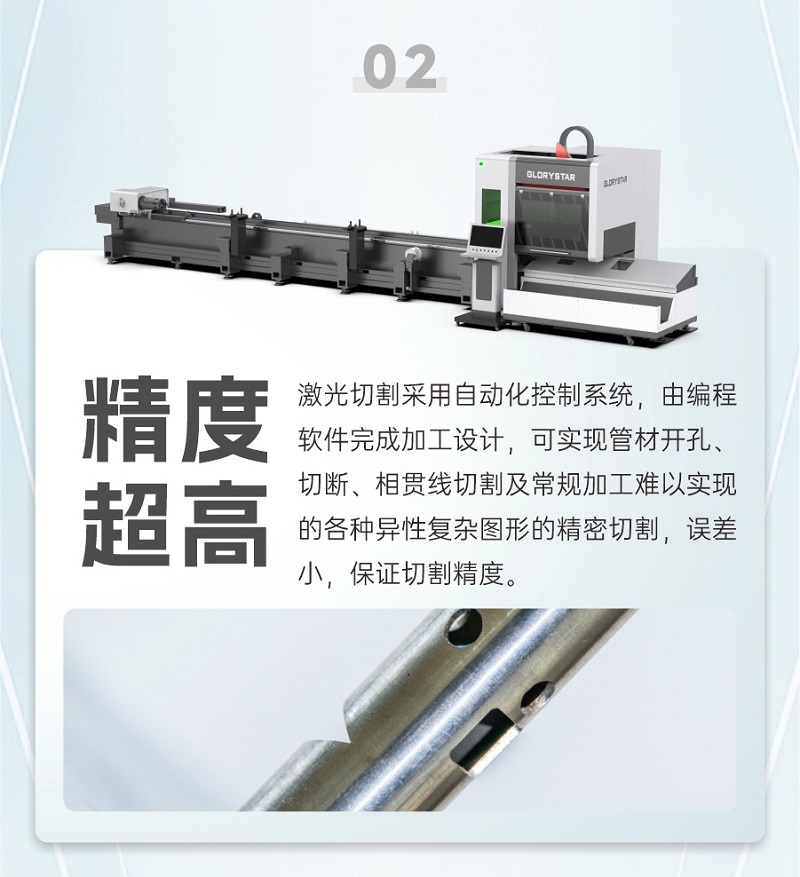 02

GLORYSTAR

GLORYSTAR

精度超高

激光切割采用自动化控制系统，由编程软件完成加工设计，可实现管材开孔、切断、相贯线切割及常规加工难以实现的各种异性复杂图形的精密切割，误差小，保证切割精度。